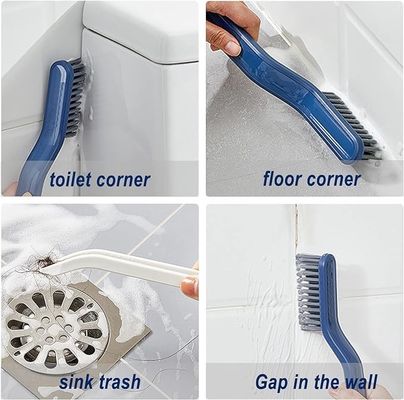 toilet corner

floor corner

sink trash

Gap in the wall